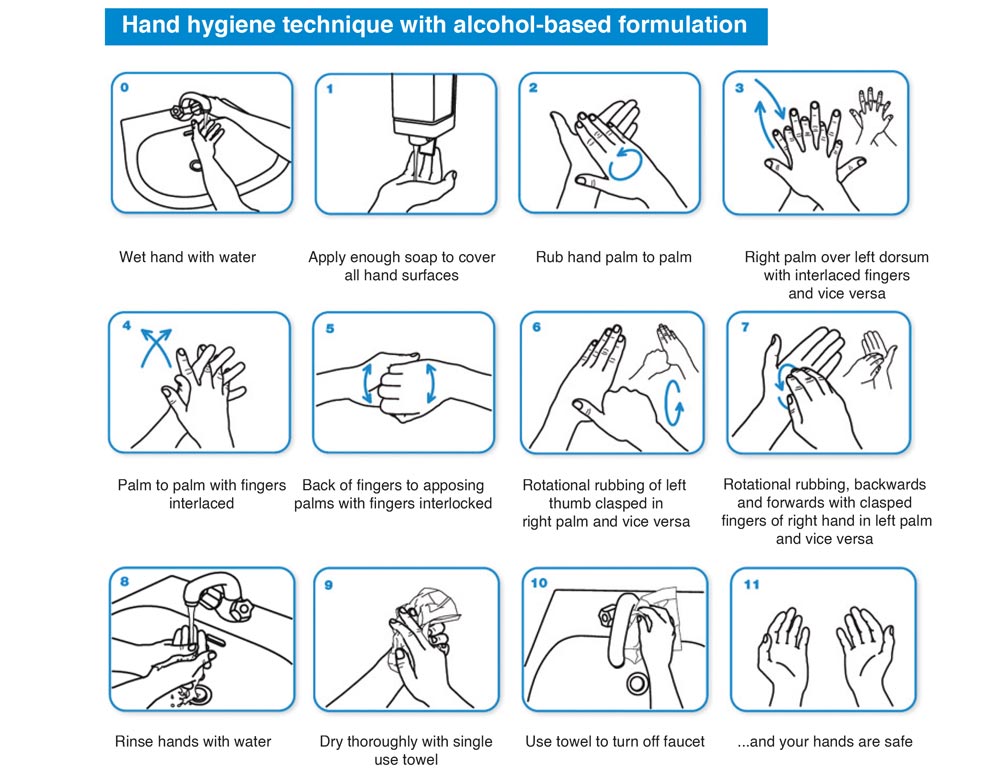 Hand hygiene technique with alcohol-based formulation

0

Wet hand with water

1

Apply enough soap to cover all hand surfaces

2

Rub hand palm to palm

3

Right palm over left dorsum with interlaced fingers and vice versa

4

Palm to palm with fingers interlaced

5

Back of fingers to apposing palms with fingers interlocked

6

Rotational rubbing of left thumb clasped in right palm and vice versa

7

Rotational rubbing, backwards and forwards with clasped fingers of right hand in left palm and vice versa

8

Rinse hands with water

9

Dry thoroughly with single use towel

10

Use towel to turn off faucet

11

...and your hands are safe